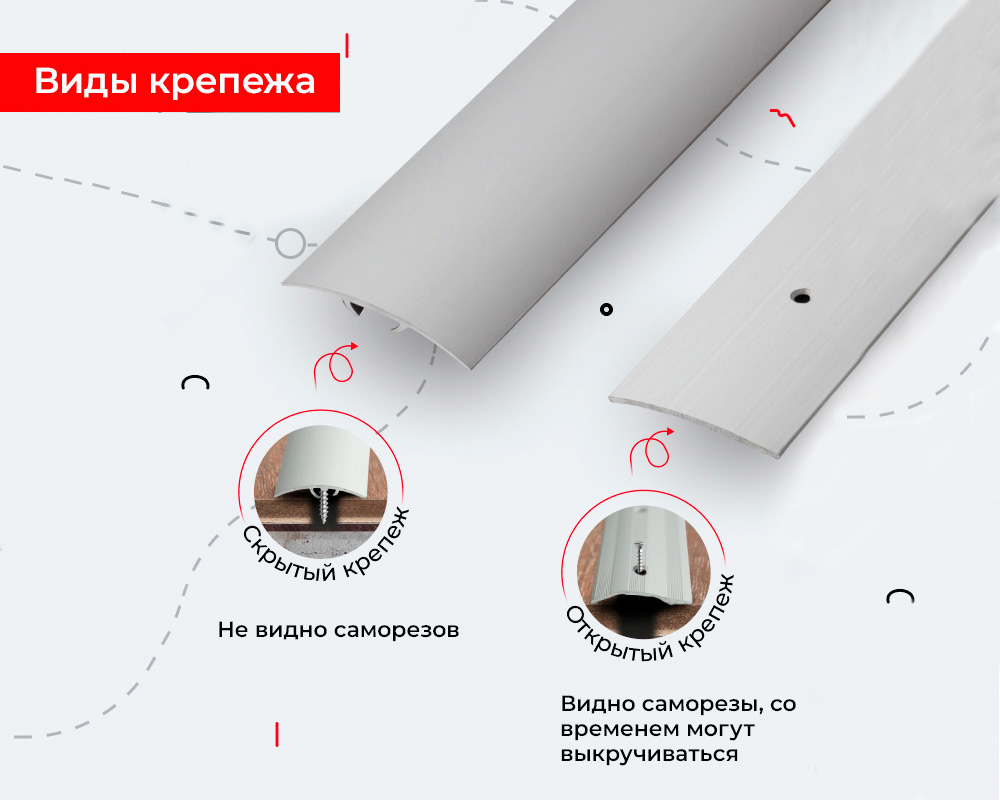 Виды крепежа

Скрытый крепеж

Не видно саморезов

Открытый крепеж

Видно саморезы, со временем могут выкручиваться