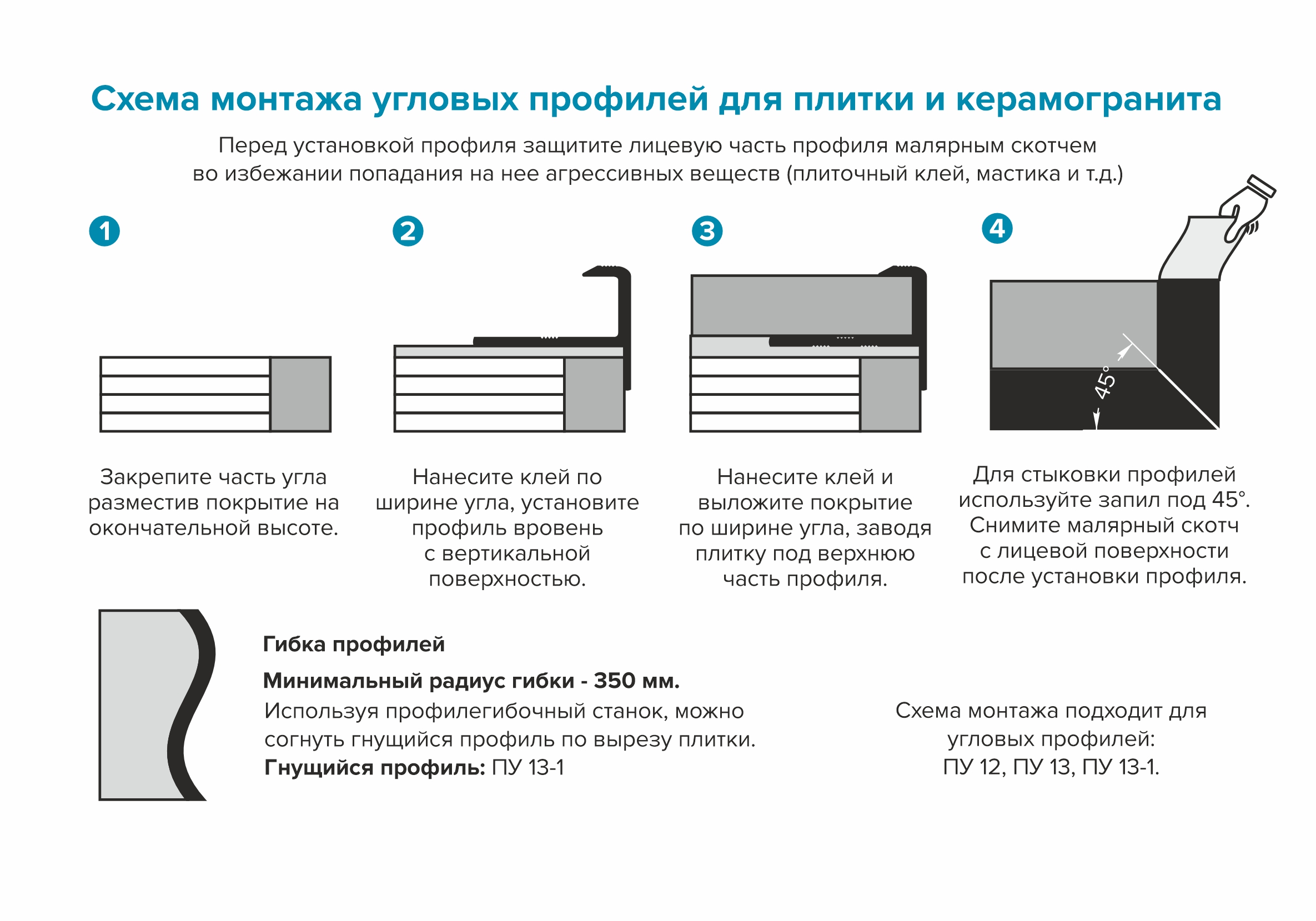 Схема монтажа угловых профилей для плитки и керамогранита

Перед установкой профиля защитите лицевую часть профиля малярным скотчем во избежании попадания на нее агрессивных веществ (плиточный клей, мастика и т.д.)

1

2

3

4

45°

Закрепите часть угла разместив покрытие на окончательной высоте.

Нанесите клей по ширине угла, установите профиль вровень с вертикальной поверхностью.

Нанесите клей и выложите покрытие по ширине угла, заводя плитку под верхнюю часть профиля.

Для стыковки профилей используйте запил под 45°. Снимите малярный скотч с лицевой поверхности после установки профиля.

Гибка профилей

Минимальный радиус гибки - 350 мм.

Используя профилегибочный станок, можно согнуть гнущийся профиль по вырезу плитки.

Гнущийся профиль: ПУ 13-1

Схема монтажа подходит для угловых профилей: ПУ 12, ПУ 13, ПУ 13-1.